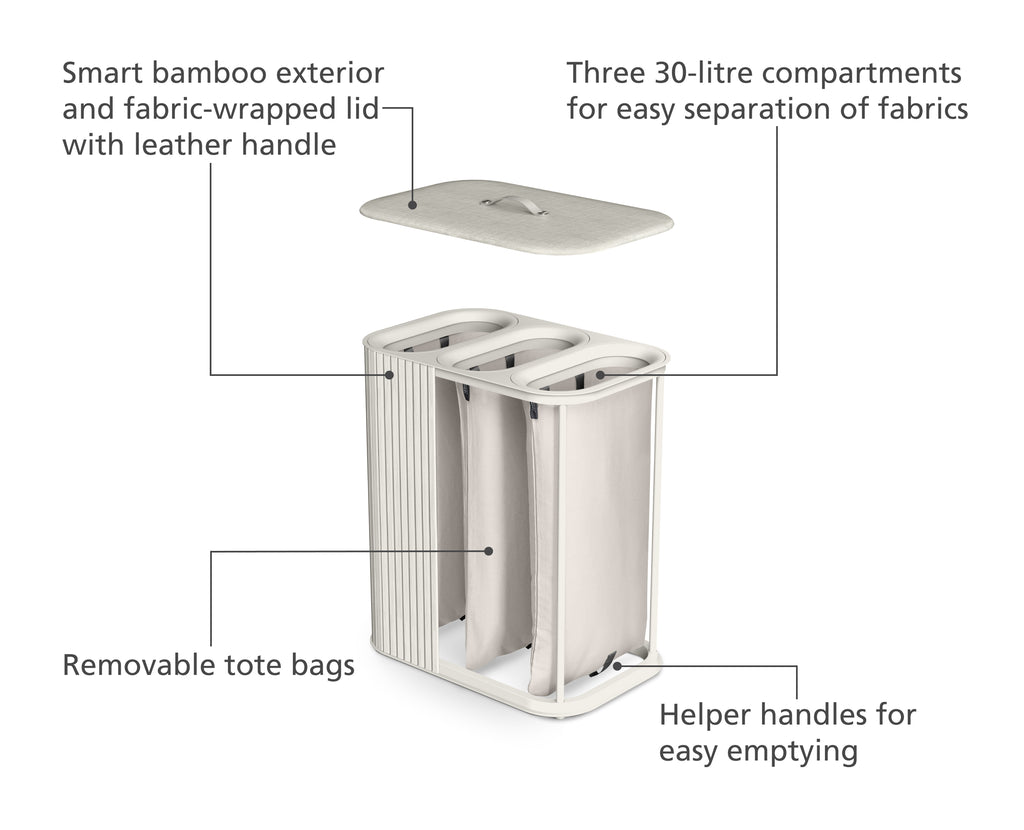 Smart bamboo exterior and fabric-wrapped lid with leather handle

Three 30-litre compartments for easy separation of fabrics

Removable tote bags

Helper handles for easy emptying